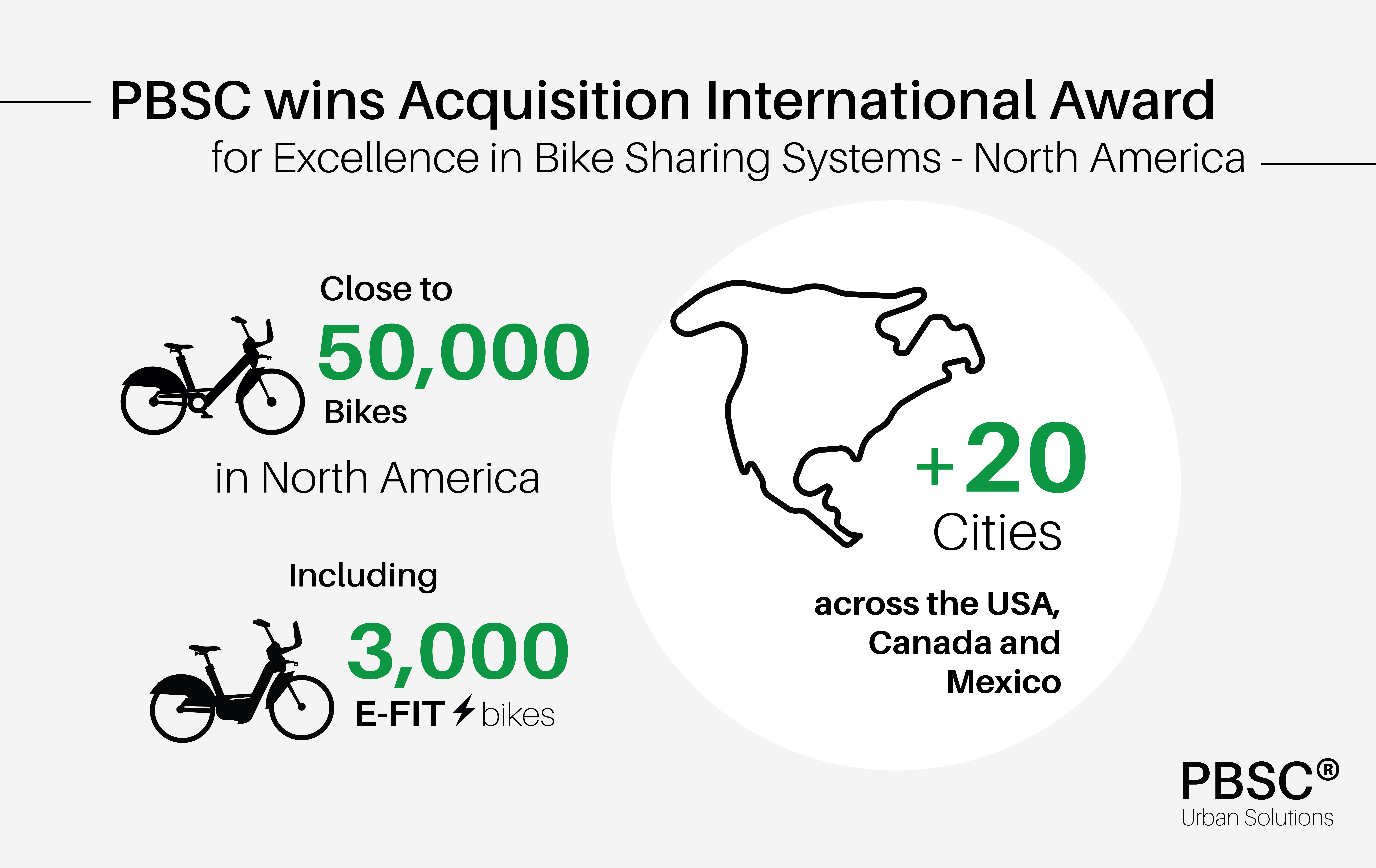 PBSC wins Acquisition International Award
for Excellence in Bike Sharing Systems - North America

Close to
50,000
Bikes
in North America

Including
3,000
E-FIT bikes

+20
Cities
across the USA, Canada and Mexico

PBSC®
Urban Solutions