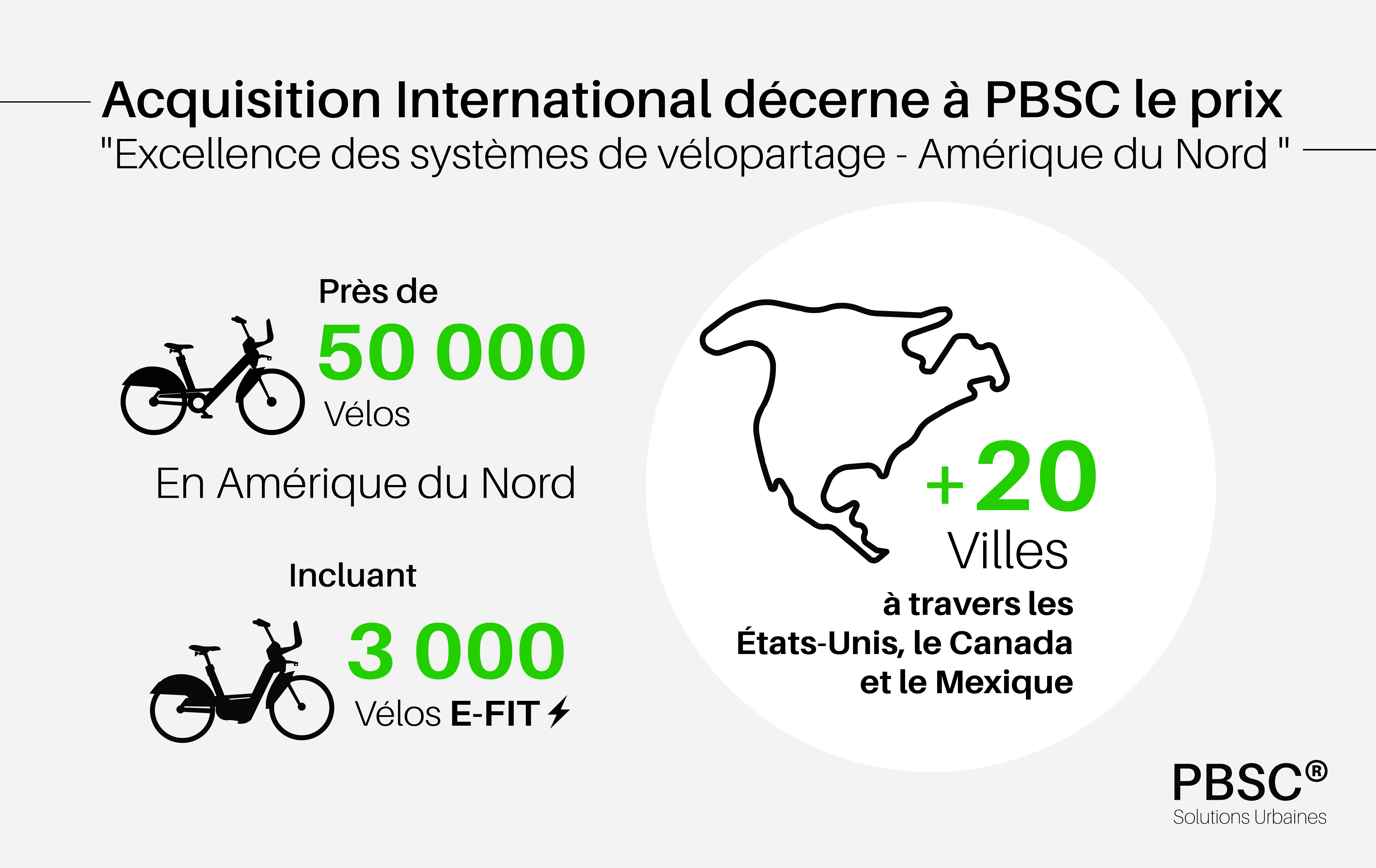 Acquisition International décerne à PBSC le prix
"Excellence des systèmes de vélopartage - Amérique du Nord "

Près de
50 000
Vélos

En Amérique du Nord

Incluant
3 000
Vélos E-FIT

+20
Villes
à travers les États-Unis, le Canada et le Mexique

PBSC®
Solutions Urbaines